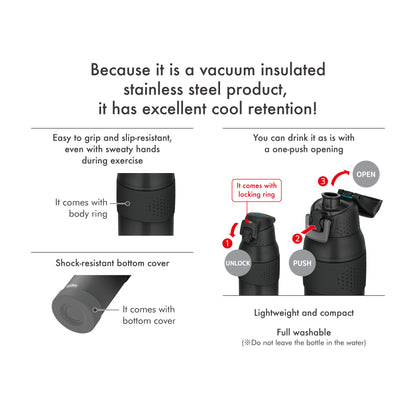 Because it is a vacuum insulated stainless steel product, it has excellent cool retention!

Easy to grip and slip-resistant, even with sweaty hands during exercise

It comes with body ring

Shock-resistant bottom cover

It comes with bottom cover

You can drink it as is with a one-push opening

It comes with locking ring

1 UNLOCK

2 PUSH

3 OPEN

Lightweight and compact

Full washable
(※Do not leave the bottle in the water)