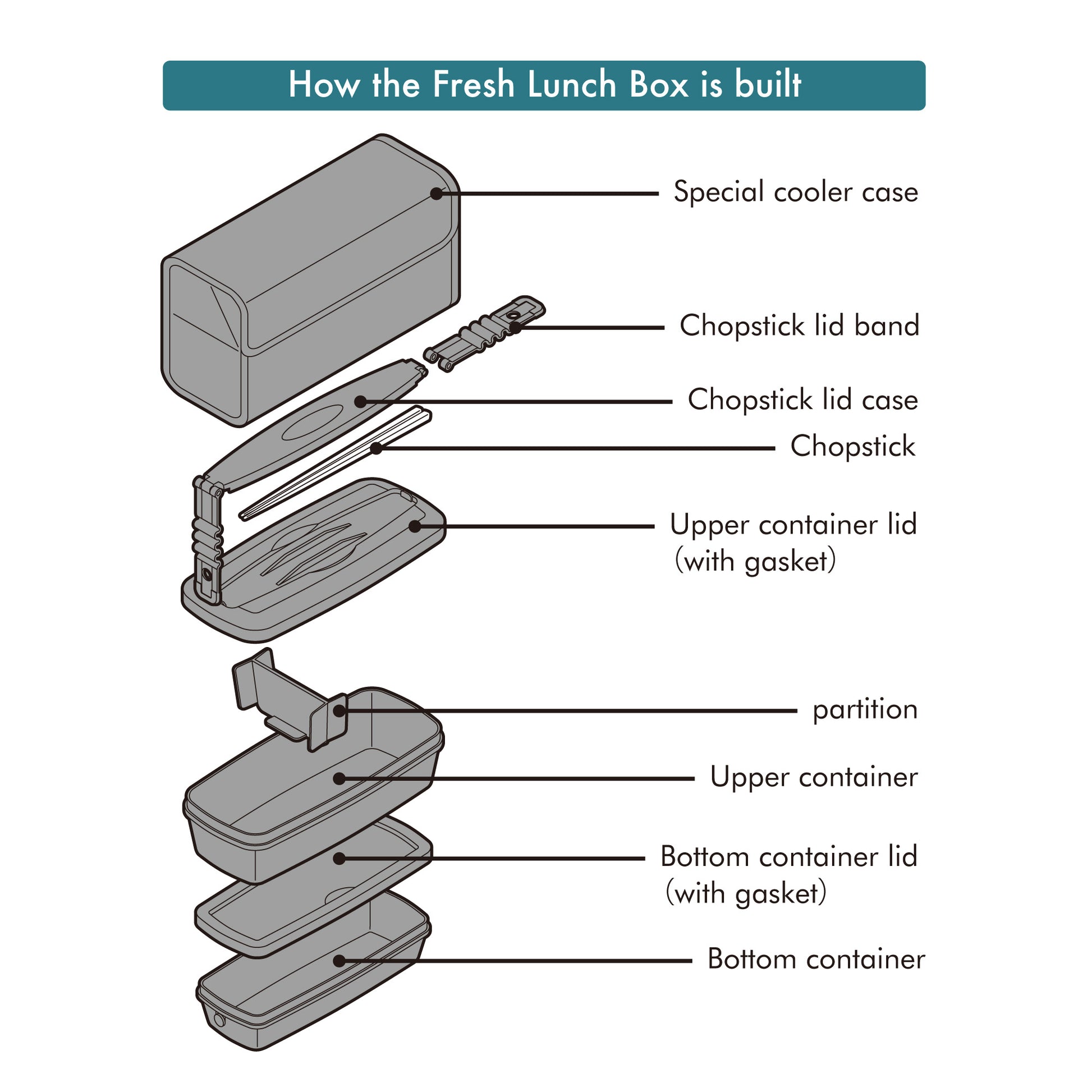 How the Fresh Lunch Box is built

Special cooler case

Chopstick lid band

Chopstick lid case

Chopstick

Upper container lid (with gasket)

partition

Upper container

Bottom container lid (with gasket)

Bottom container