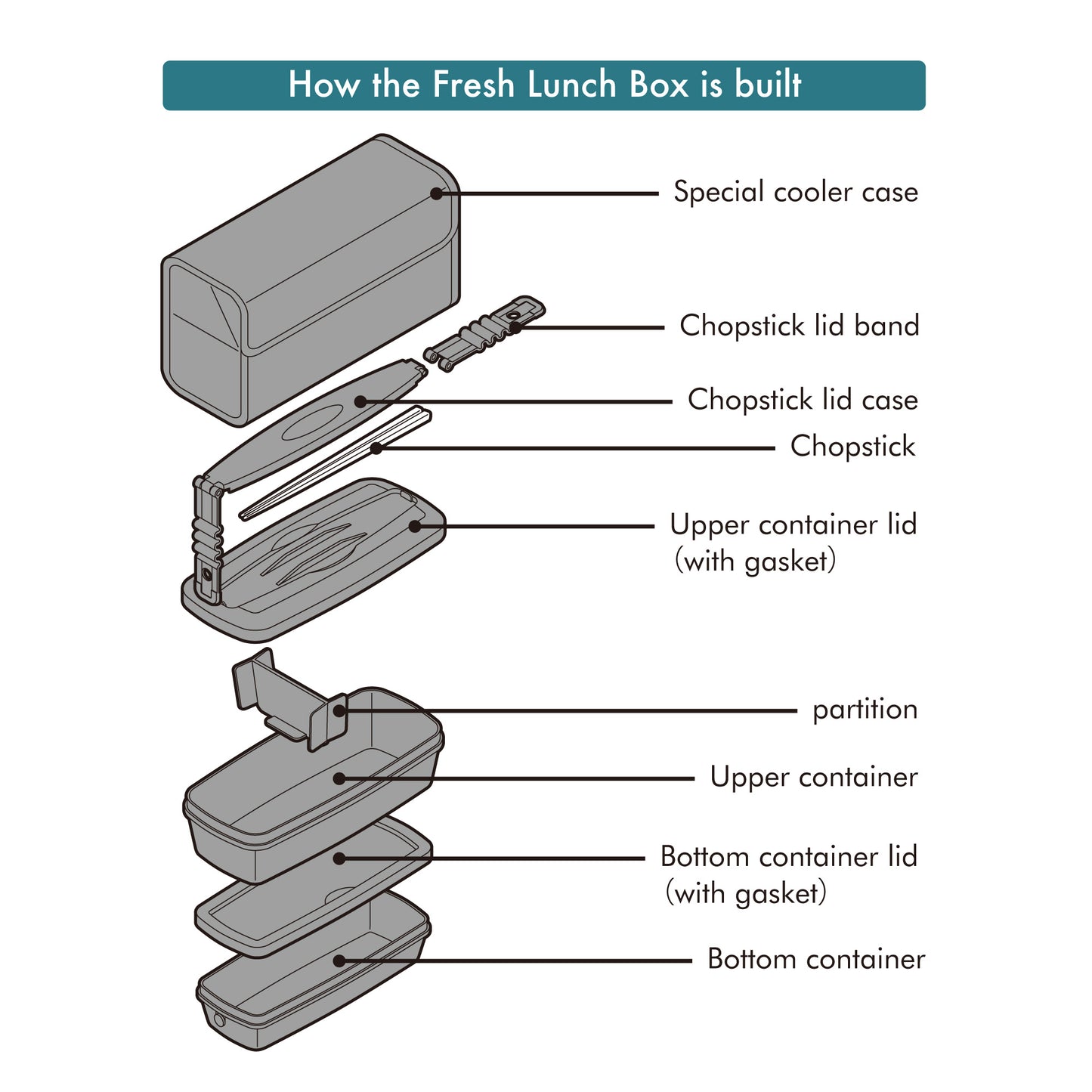 How the Fresh Lunch Box is built

Special cooler case

Chopstick lid band

Chopstick lid case

Chopstick

Upper container lid
(with gasket)

partition

Upper container

Bottom container lid
(with gasket)

Bottom container